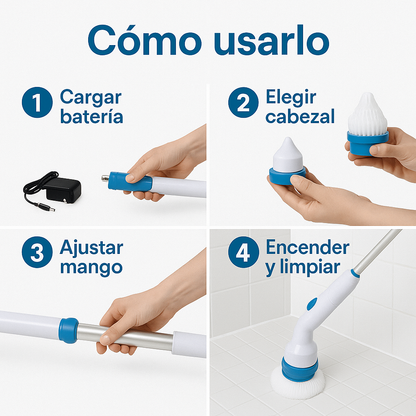 Cómo usarlo

1 Cargar batería

2 Elegir cabezal

3 Ajustar mango

4 Encender y limpiar